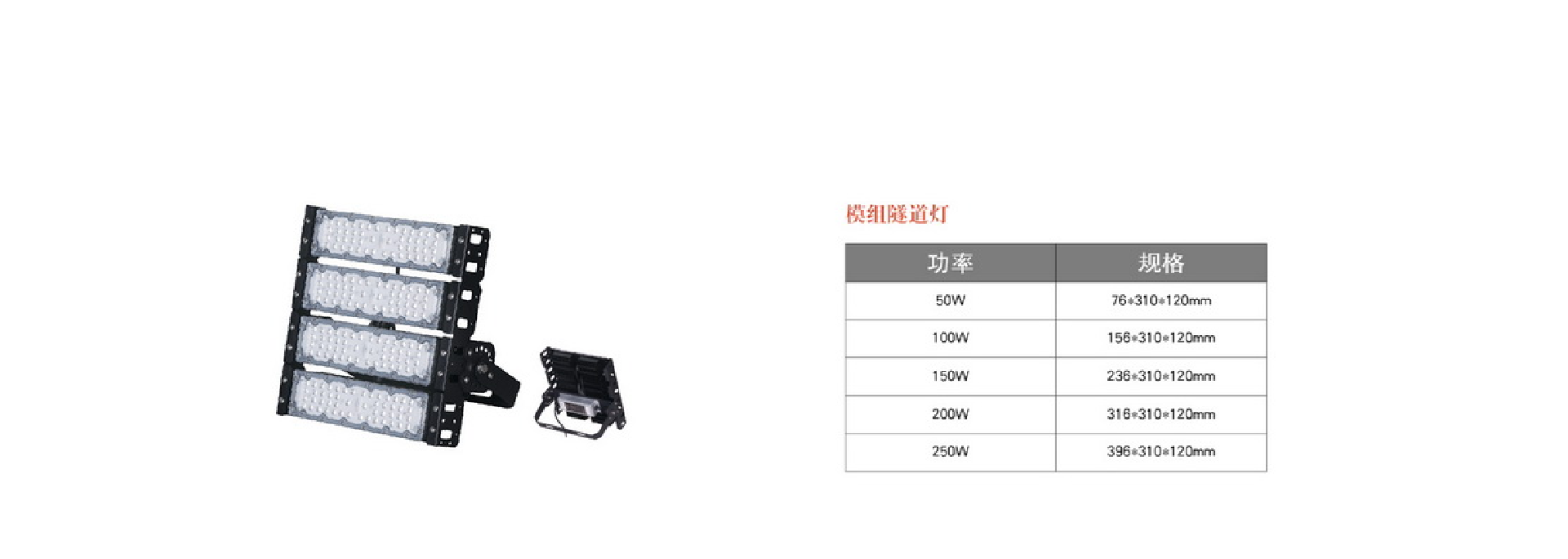 模组隧道灯

| 功率 | 规格 |
|---|---|
| 50W | 76*310*120mm |
| 100W | 156*310*120mm |
| 150W | 236*310*120mm |
| 200W | 316*310*120mm |
| 250W | 396*310*120mm |